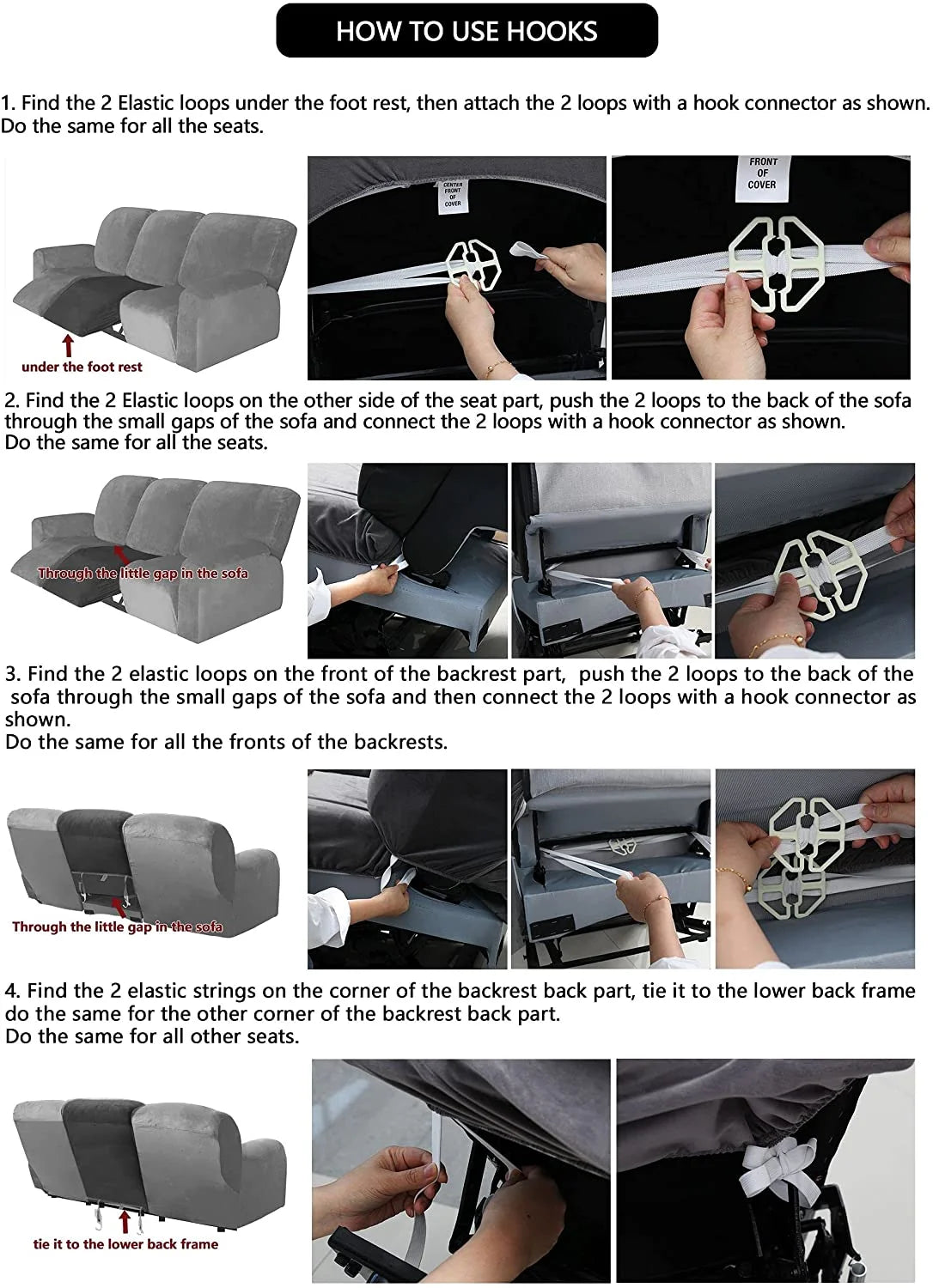 HOW TO USE HOOKS

1. Find the 2 Elastic loops under the foot rest, then attach the 2 loops with a hook connector as shown. Do the same for all the seats.

under the foot rest

CENTER FRONT OF COVER

FRONT OF COVER

2. Find the 2 Elastic loops on the other side of the seat part, push the 2 loops to the back of the sofa through the small gaps of the sofa and connect the 2 loops with a hook connector as shown.
Do the same for all the seats.

Through the little gap in the sofa

3. Find the 2 elastic loops on the front of the backrest part, push the 2 loops to the back of the sofa through the small gaps of the sofa and then connect the 2 loops with a hook connector as shown.
Do the same for all the fronts of the backrests.

Through the little gap in the sofa

4. Find the 2 elastic strings on the corner of the backrest back part, tie it to the lower back frame do the same for the other corner of the backrest back part.
Do the same for all other seats.

tie it to the lower back frame