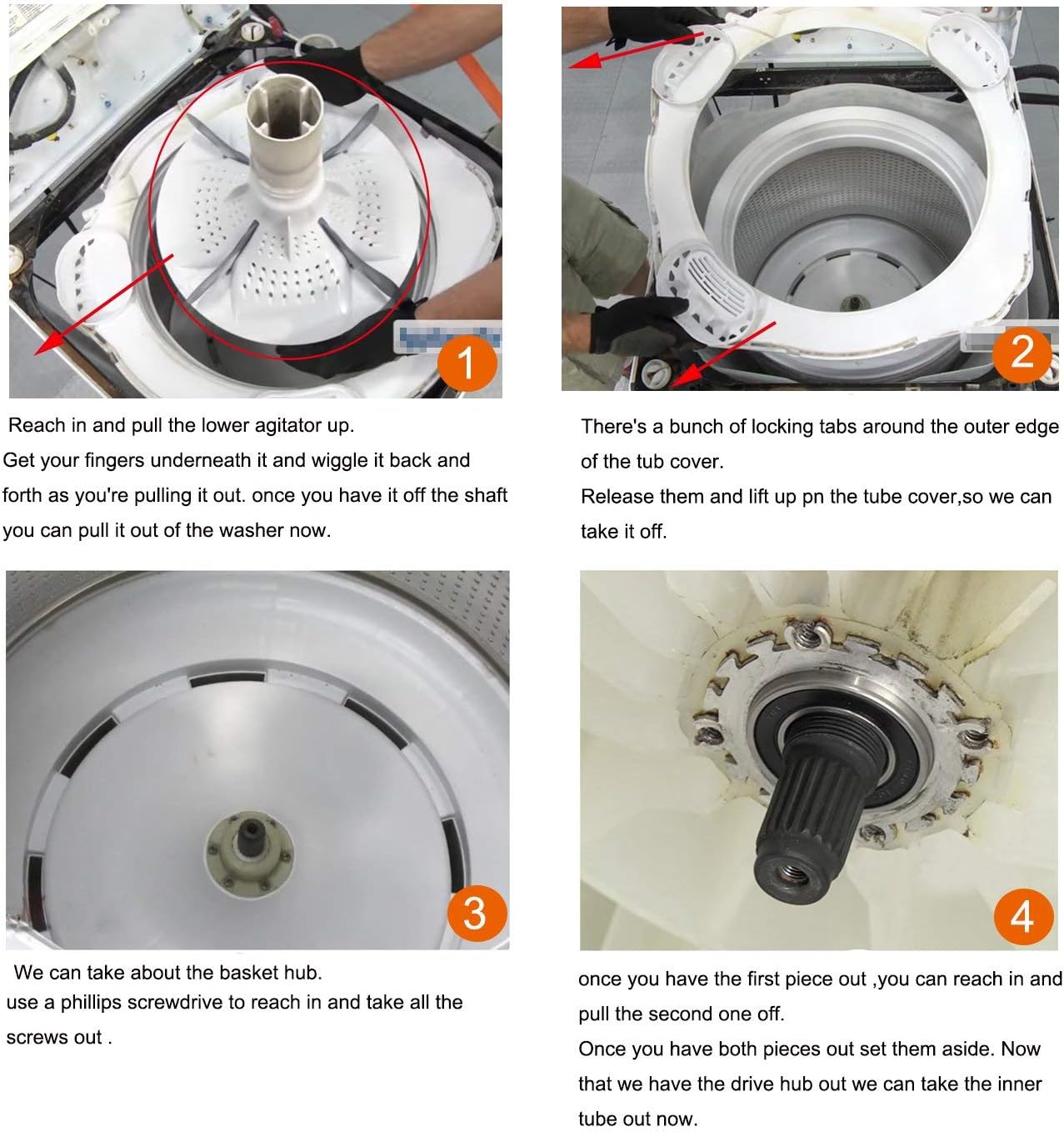 1

Reach in and pull the lower agitator up.
Get your fingers underneath it and wiggle it back and forth as you're pulling it out. once you have it off the shaft you can pull it out of the washer now.

2

There's a bunch of locking tabs around the outer edge of the tub cover.
Release them and lift up pn the tube cover,so we can take it off.

3

We can take about the basket hub.
use a phillips screwdrive to reach in and take all the screws out .

4

once you have the first piece out ,you can reach in and pull the second one off.
Once you have both pieces out set them aside. Now that we have the drive hub out we can take the inner tube out now.